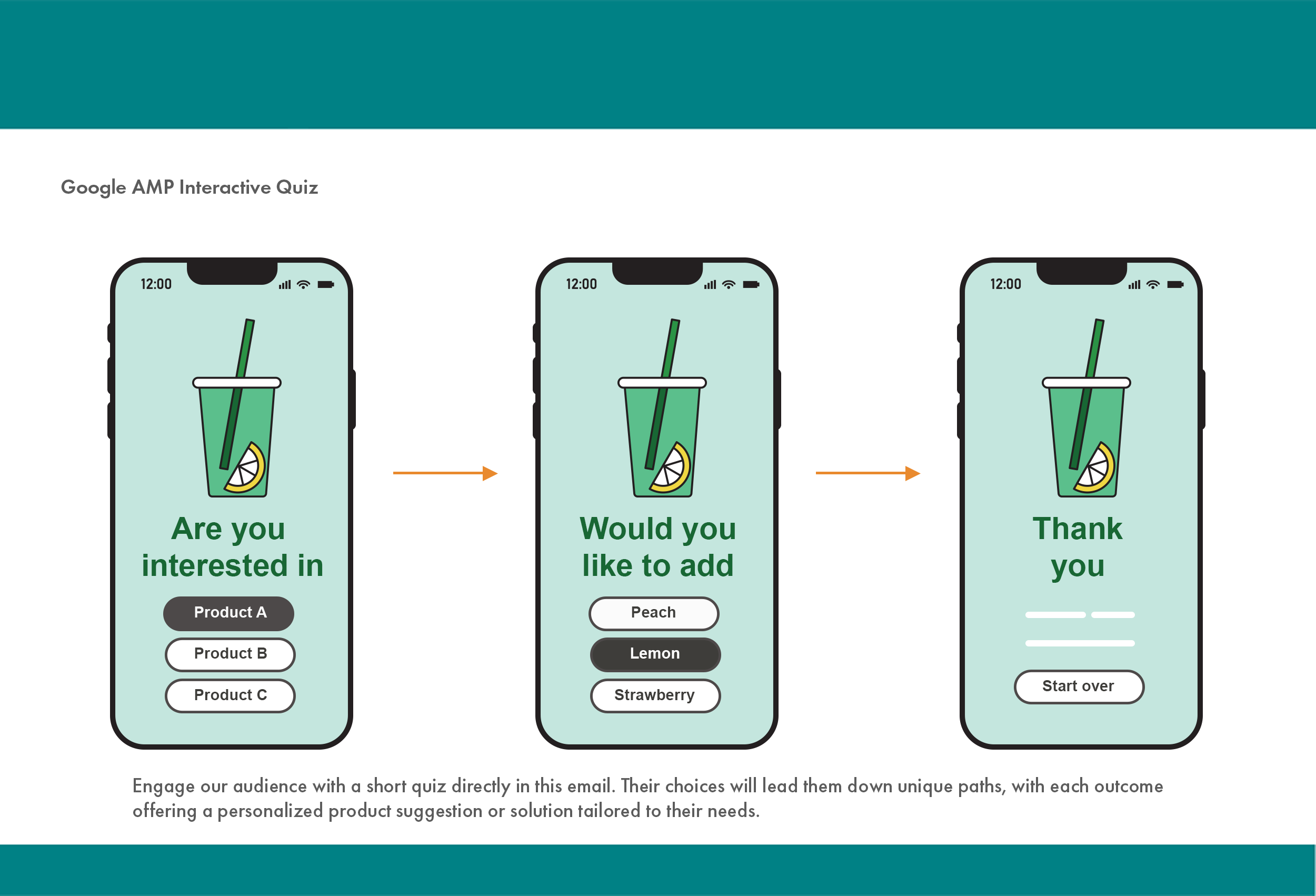 Google AMP Interactive Quiz

12:00

Are you interested in

Product A

Product B

Product C

12:00

Would you like to add

Peach

Lemon

Strawberry

12:00

Thank you

Start over

Engage our audience with a short quiz directly in this email. Their choices will lead them down unique paths, with each outcome offering a personalized product suggestion or solution tailored to their needs.