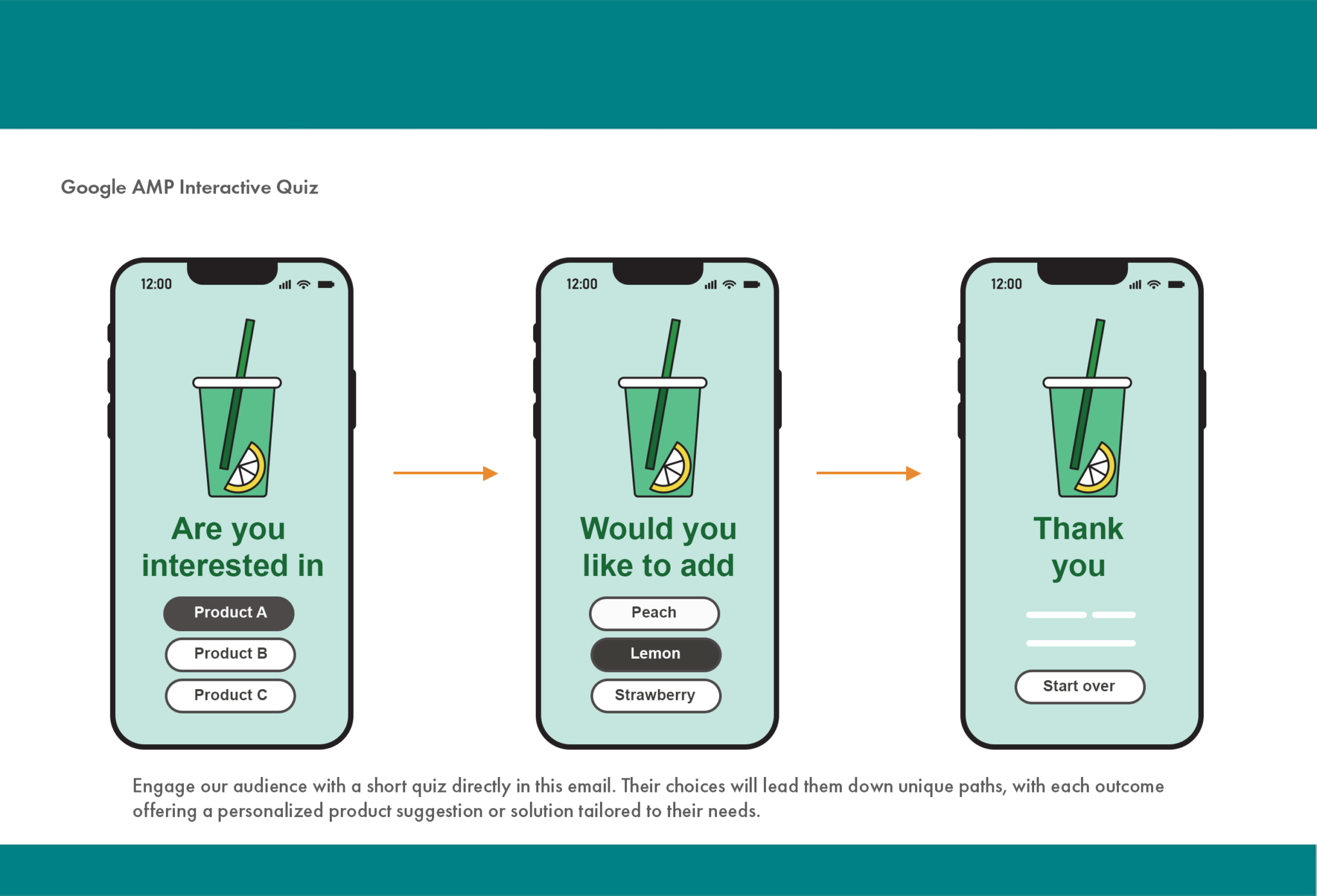 Google AMP Interactive Quiz

12:00

Are you interested in

Product A

Product B

Product C

12:00

Would you like to add

Peach

Lemon

Strawberry

12:00

Thank you

Start over

Engage our audience with a short quiz directly in this email. Their choices will lead them down unique paths, with each outcome offering a personalized product suggestion or solution tailored to their needs.